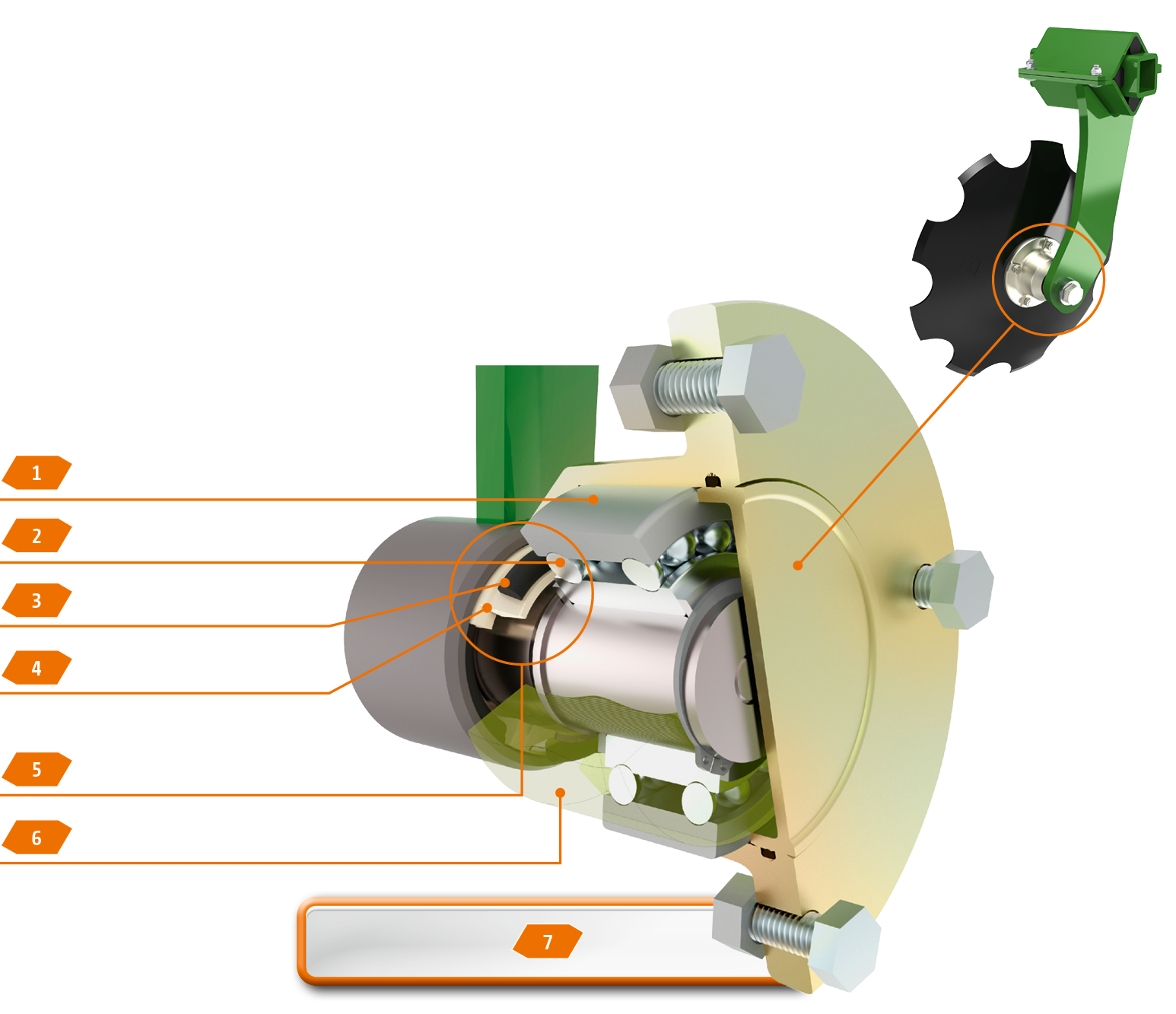 1
2
3
4
5
6
7