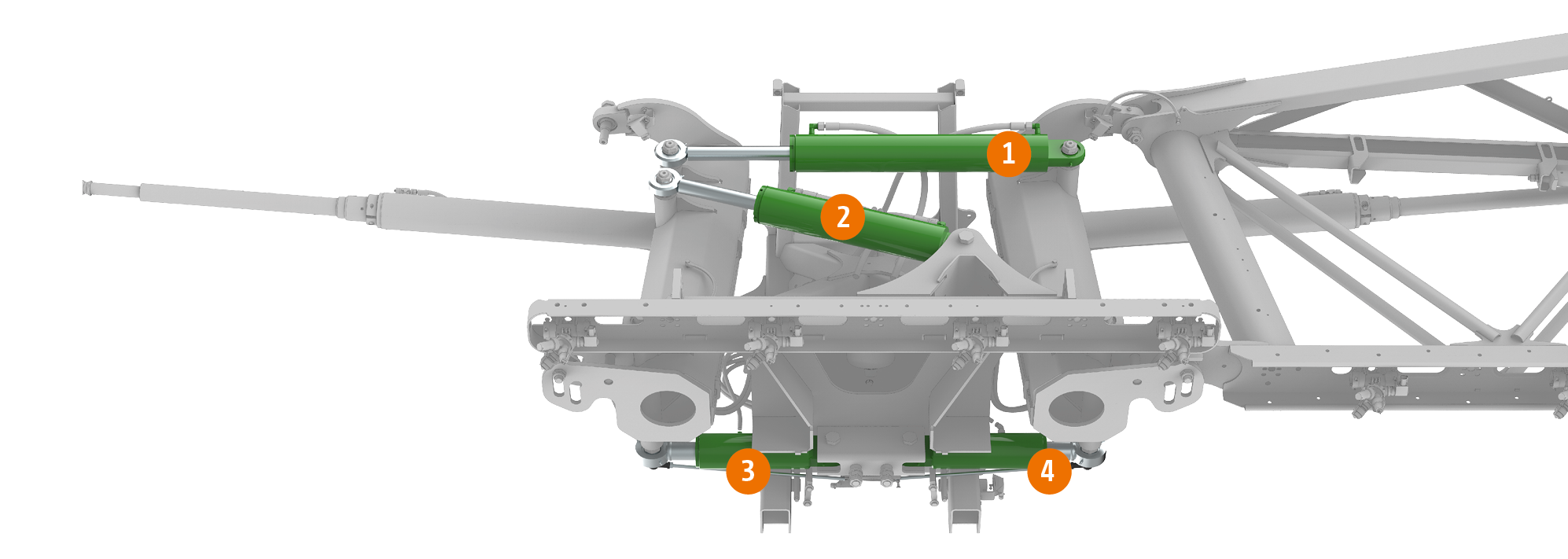 1
2
3
4