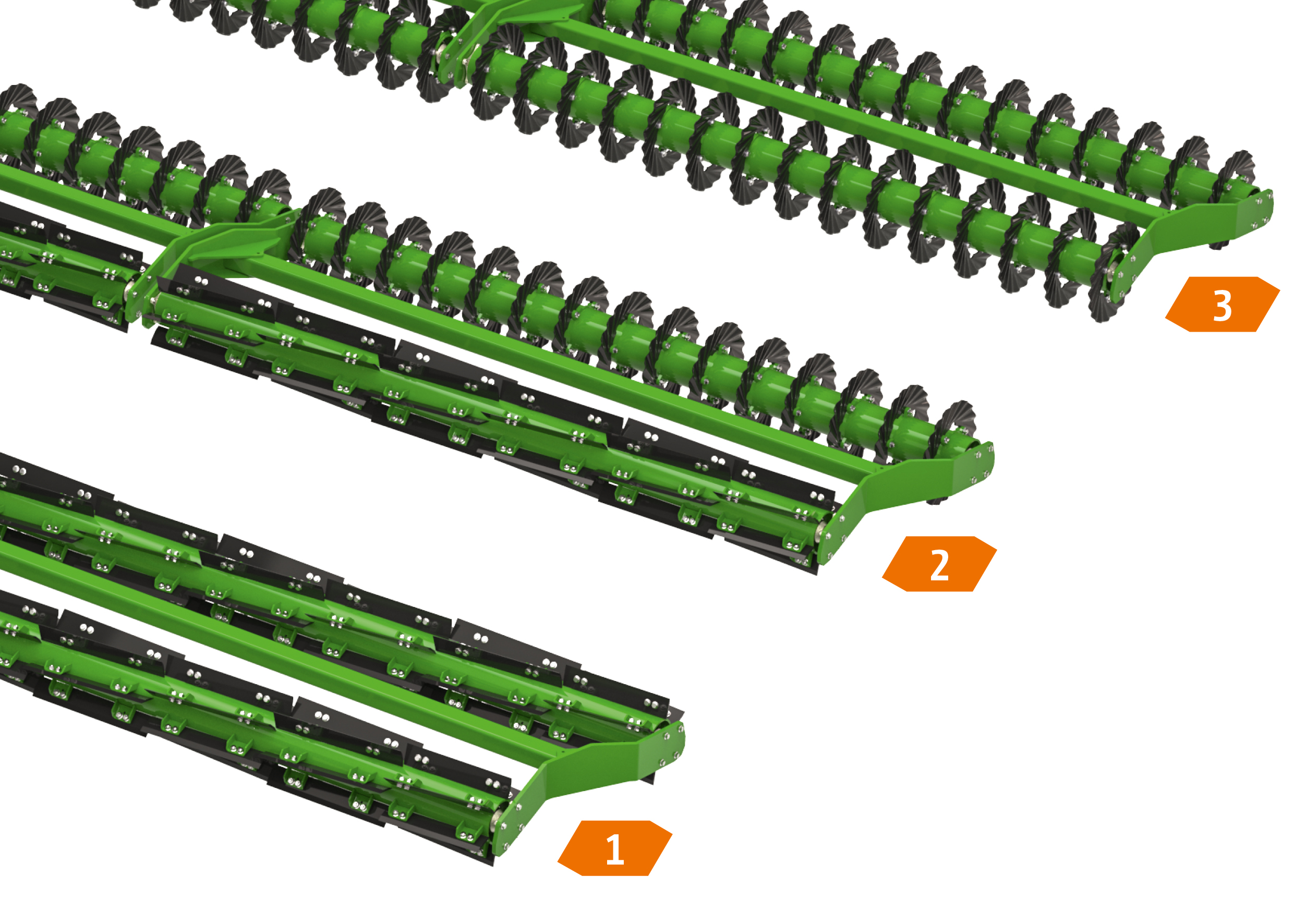 3

2

1