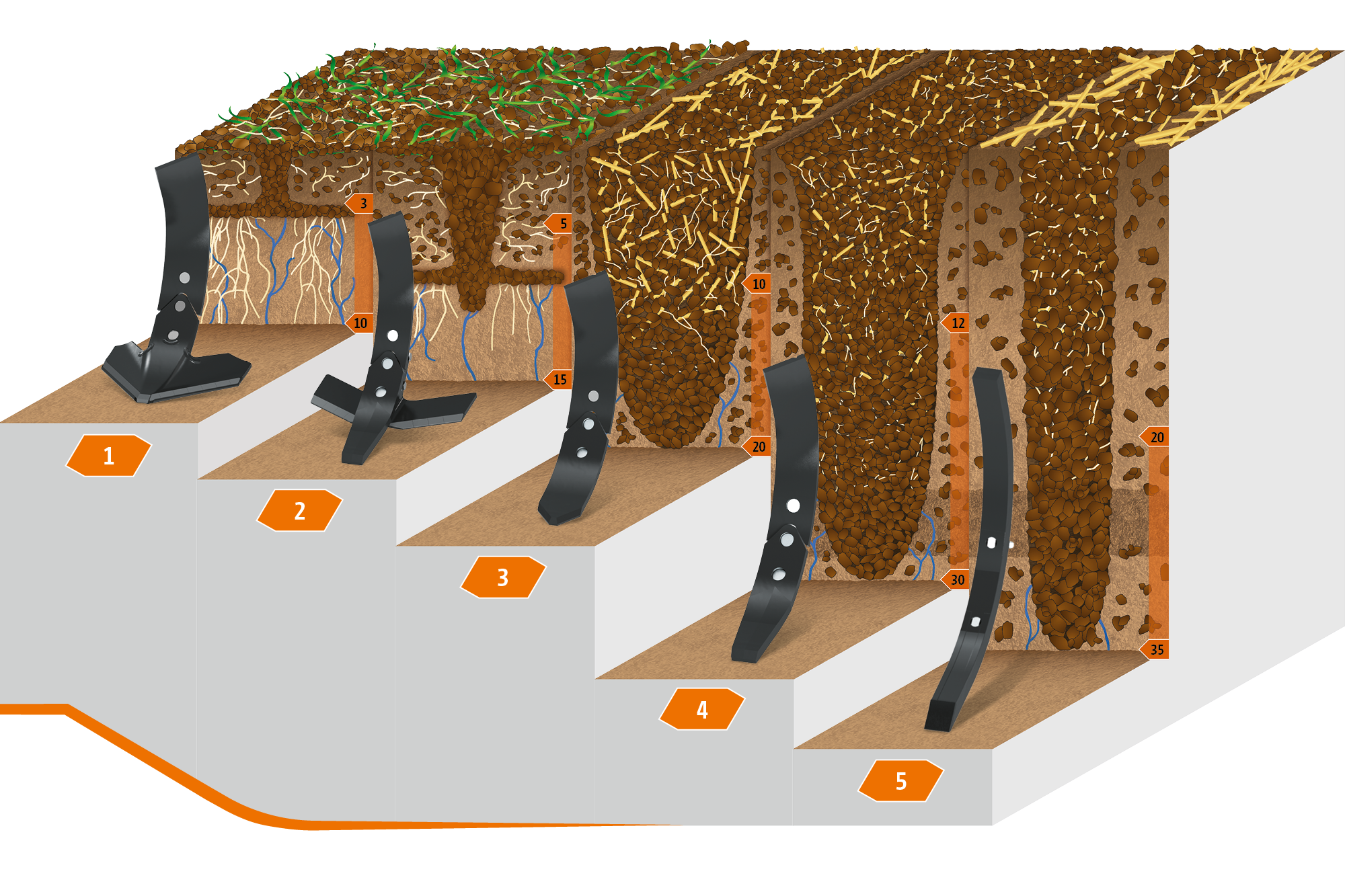 3
10
5
15
10
20
12
30
20
35
1
2
3
4
5