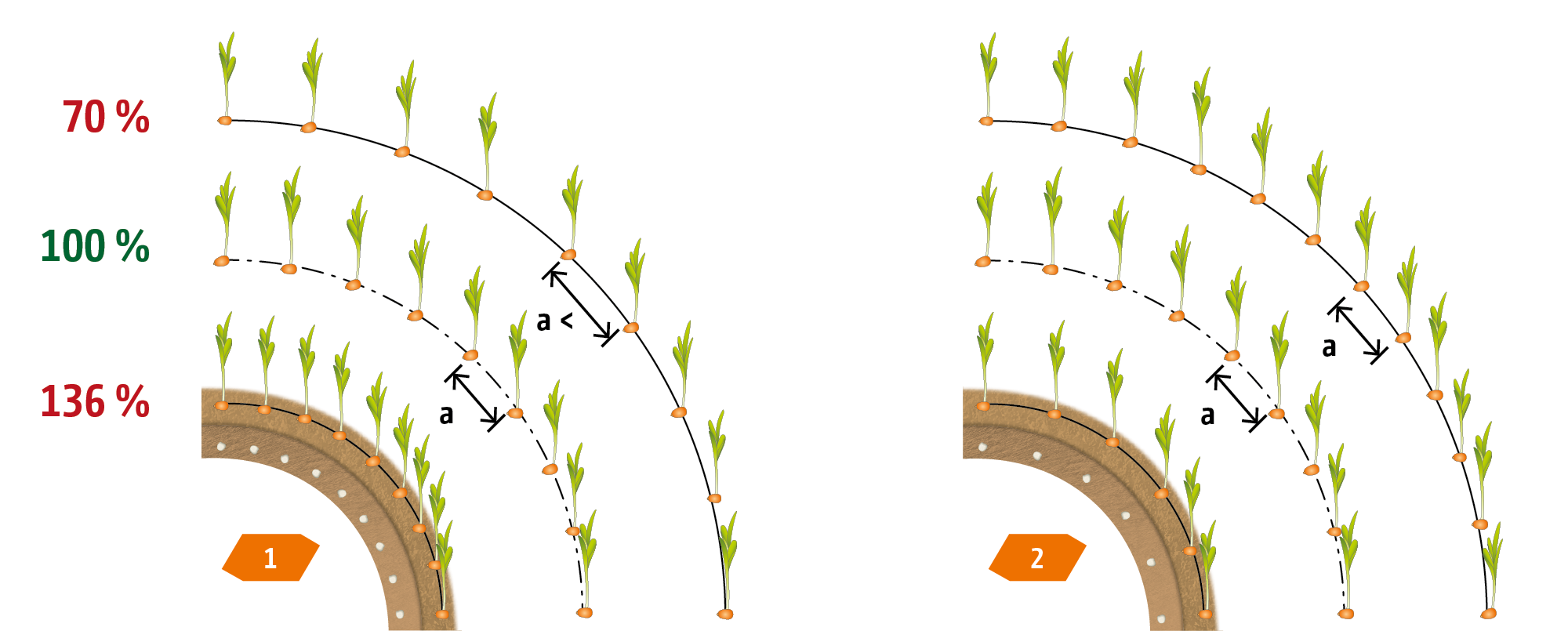 70 %

100 %

136 %

a <

a

1

a

a

2