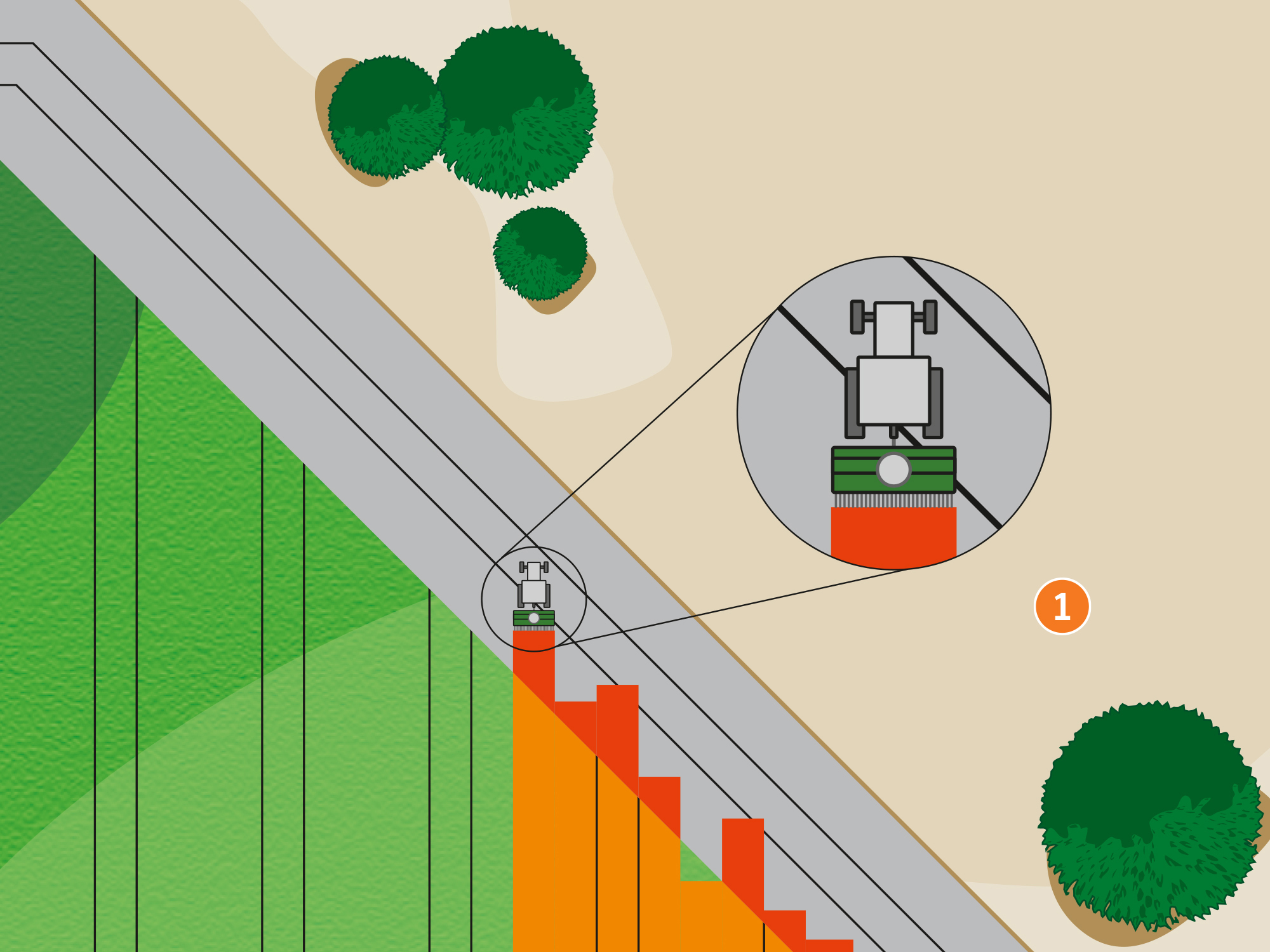 1