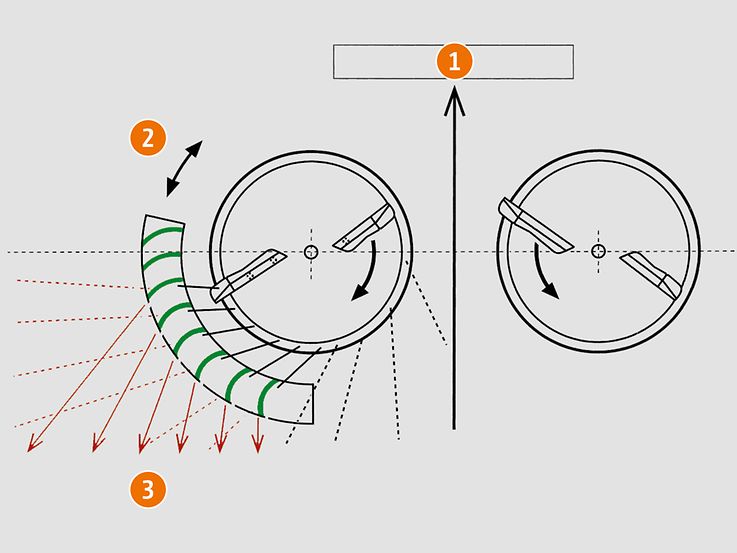 1
2
3