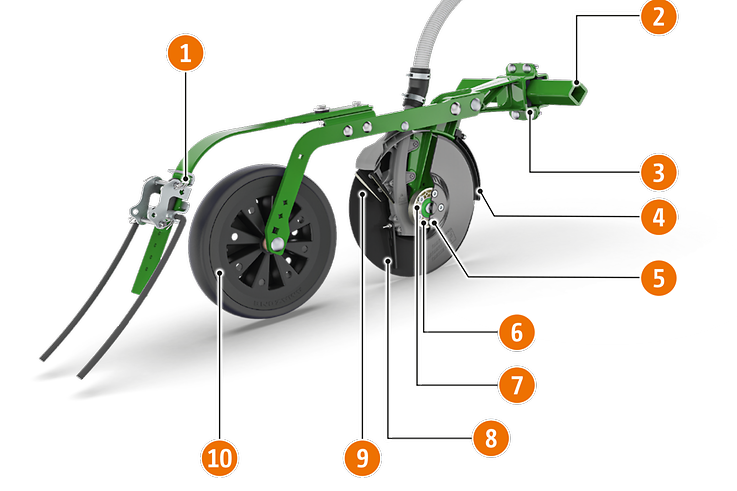 1
2
3
4
5
6
7
8
9
10