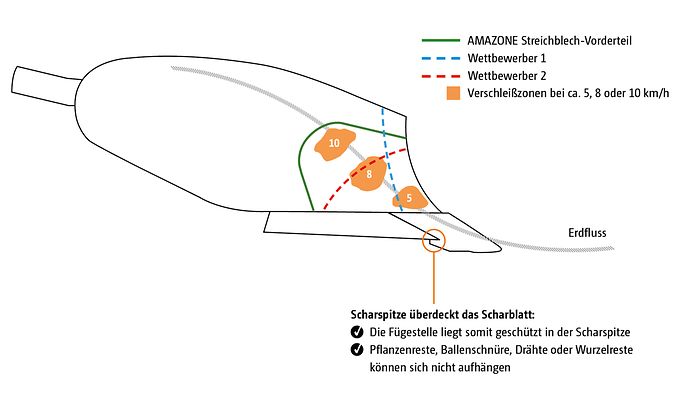 AMAZONE Streichblech-Vorderteil
Wettbewerber 1
Wettbewerber 2
Verschleißzonen bei ca. 5, 8 oder 10 km/h

10
8
5

Erdfluss

Scharspitze überdeckt das Scharblatt:
Die Fügestelle liegt somit geschützt in der Scharspitze
Pflanzenreste, Ballenschnüre, Drähte oder Wurzelreste können sich nicht aufhängen