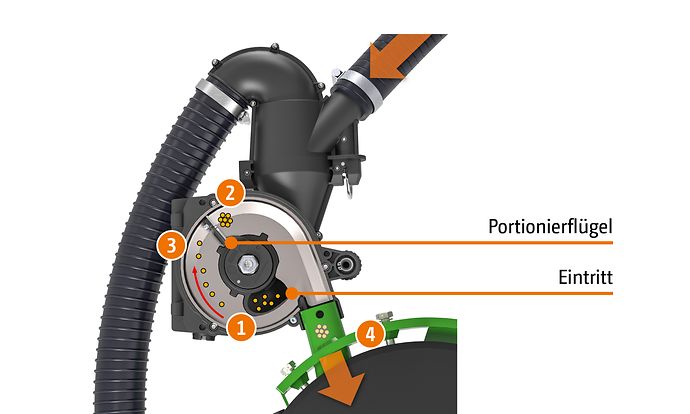 2
3
1
4
Portionierflügel
Eintritt