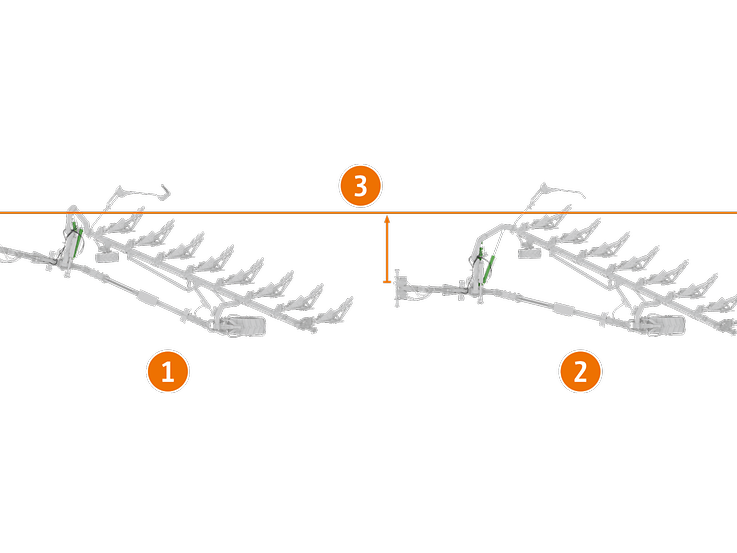 3

1

2