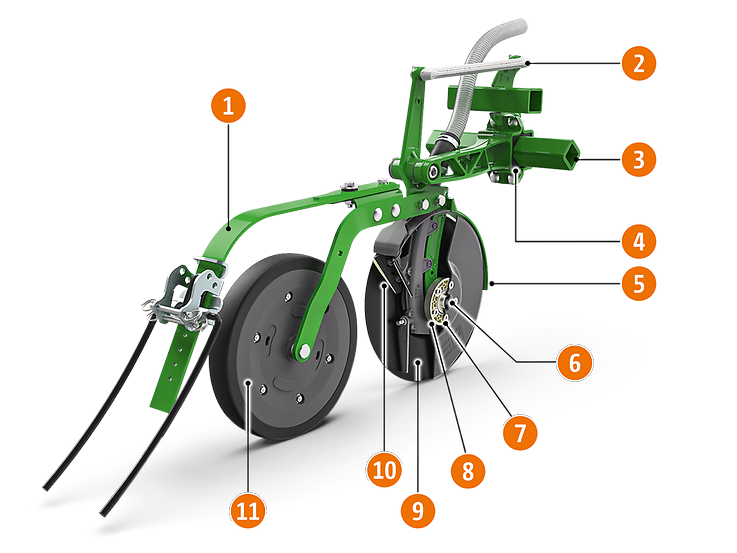 1
2
3
4
5
6
7
8
9
10
11