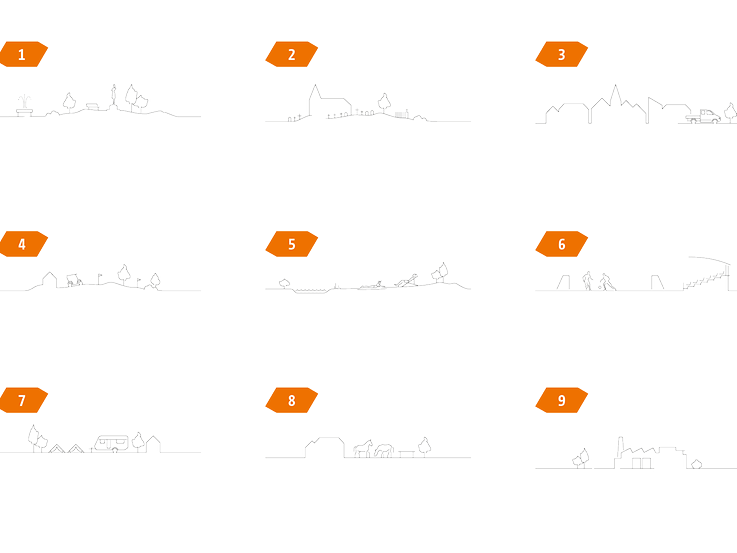 1

2

3

4

5

6

7

8

9