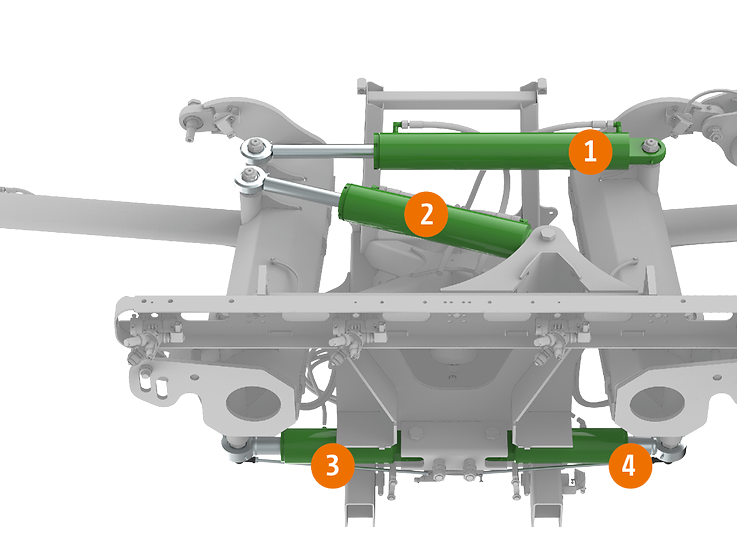 1
2
3
4