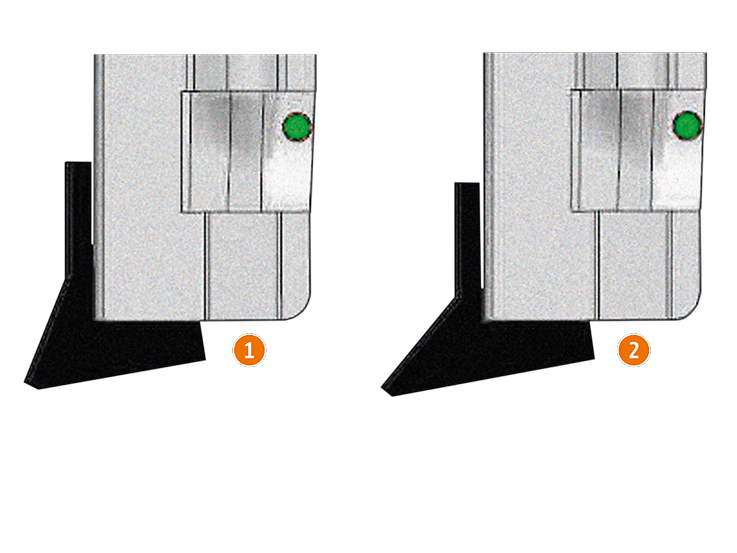 1

2