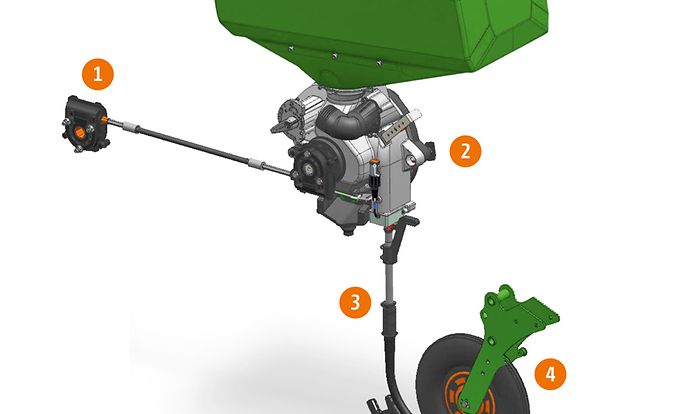 1
2
3
4